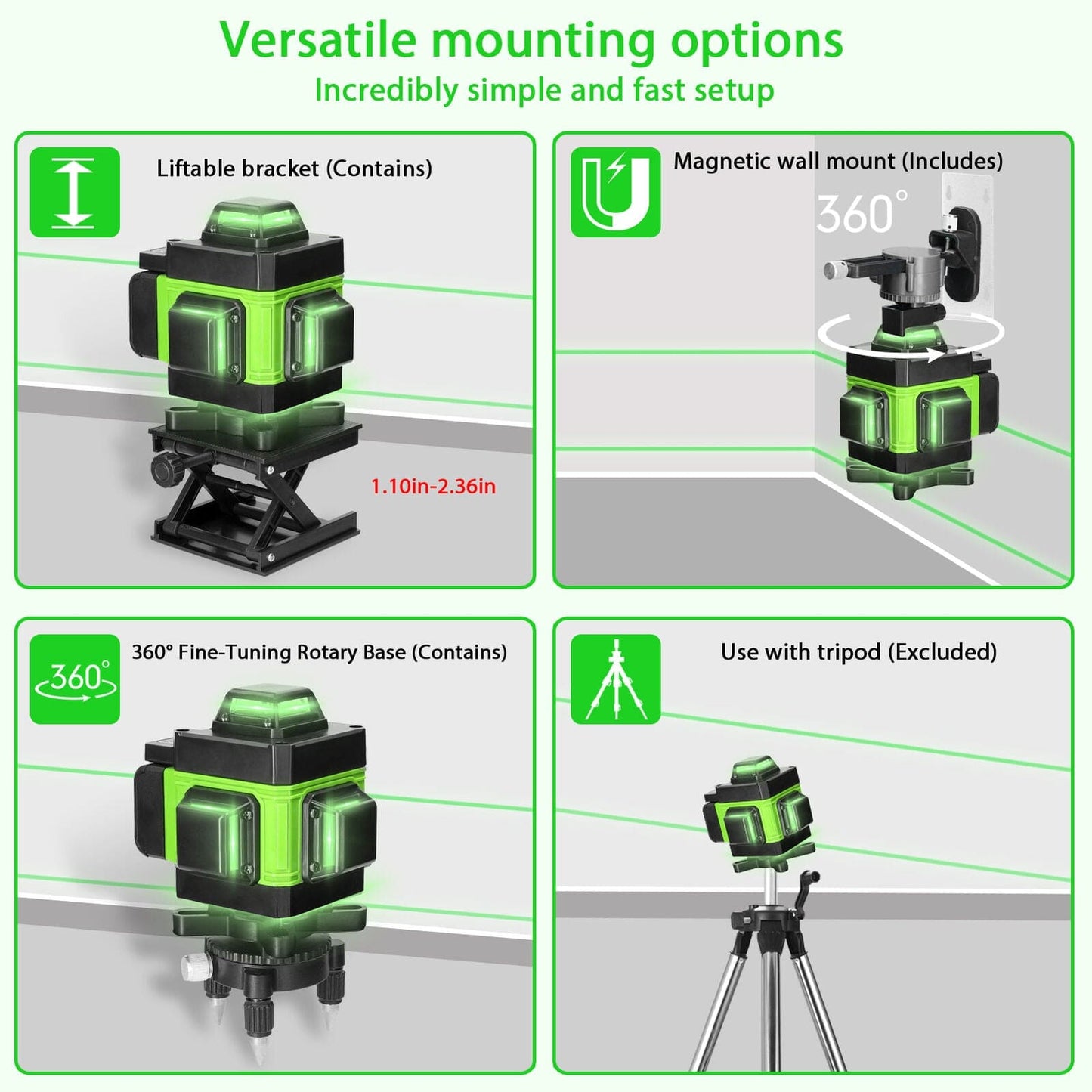 Versatile mounting options
Incredibly simple and fast setup

Liftable bracket (Contains)

1.10in-2.36in

Magnetic wall mount (Includes)

360°

360°

360° Fine-Tuning Rotary Base (Contains)

Use with tripod (Excluded)