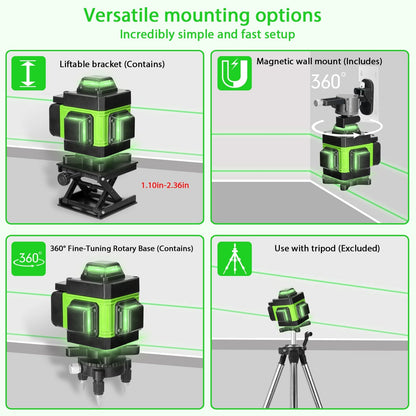 Versatile mounting options
Incredibly simple and fast setup

Liftable bracket (Contains)

1.10in-2.36in

Magnetic wall mount (Includes)

360°

360°

360° Fine-Tuning Rotary Base (Contains)

Use with tripod (Excluded)